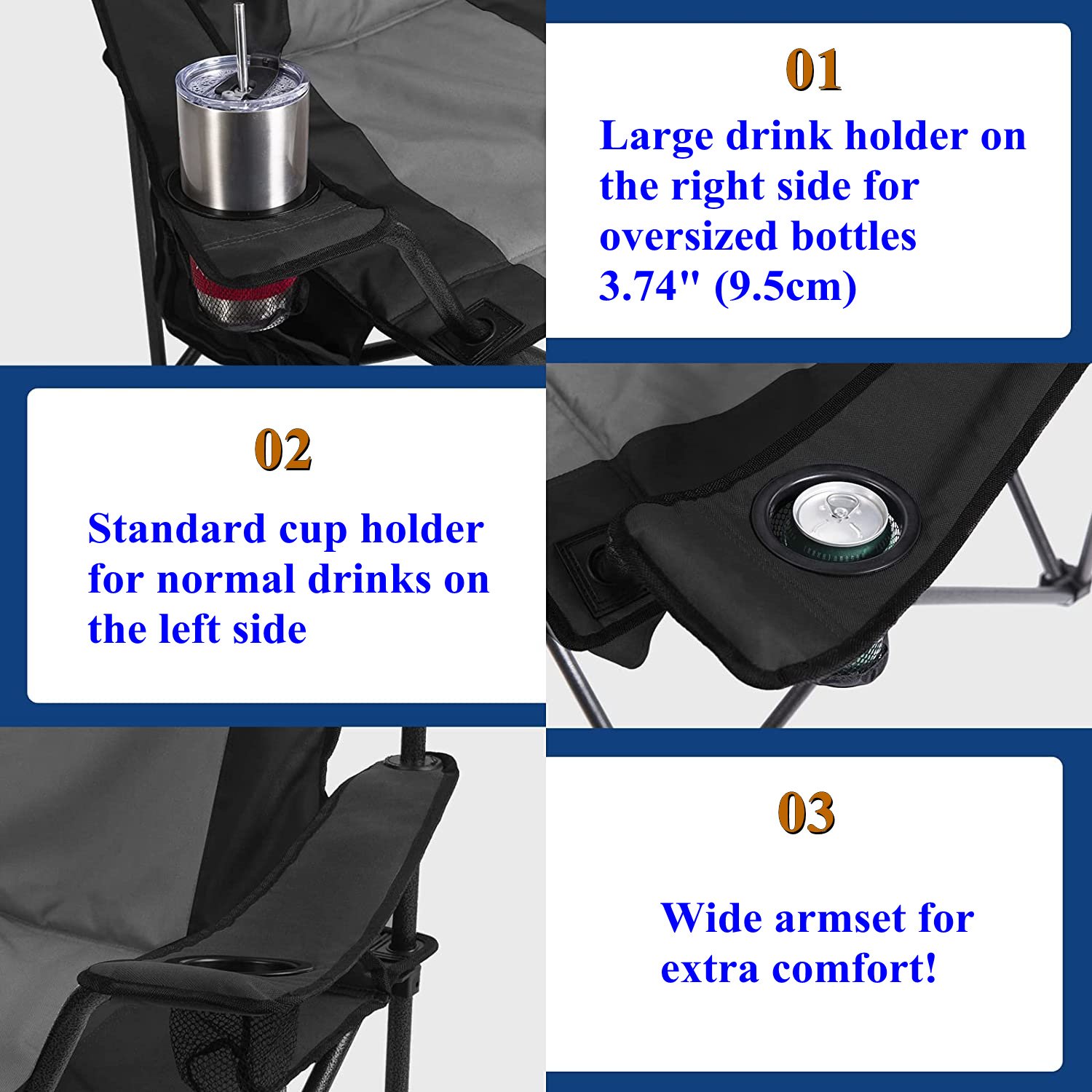 01

Large drink holder on the right side for oversized bottles 3.74" (9.5cm)

02

Standard cup holder for normal drinks on the left side

03

Wide armset for extra comfort!