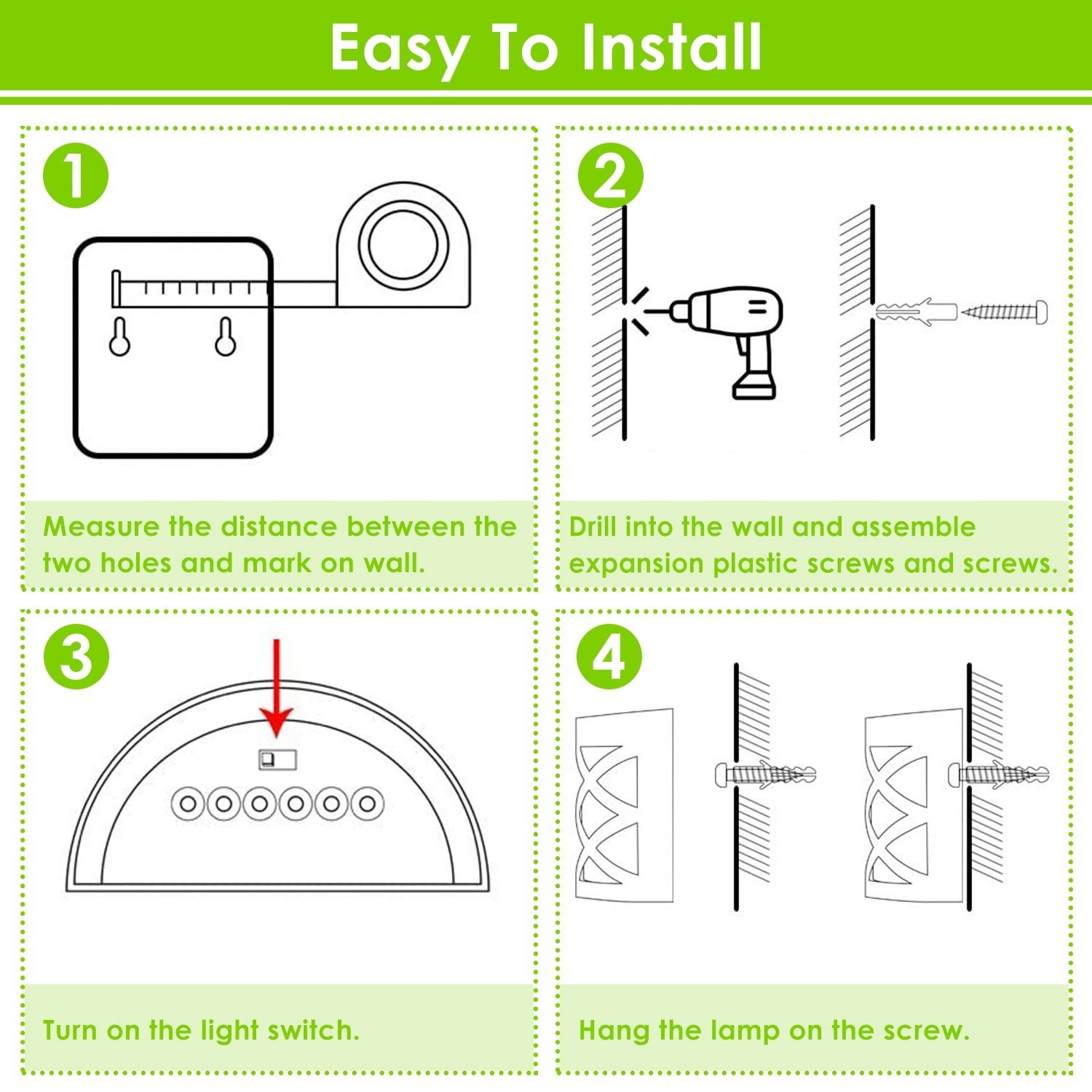 Easy To Install

1

Measure the distance between the two holes and mark on wall.

2

Drill into the wall and assemble expansion plastic screws and screws.

3

Turn on the light switch.

4

Hang the lamp on the screw.