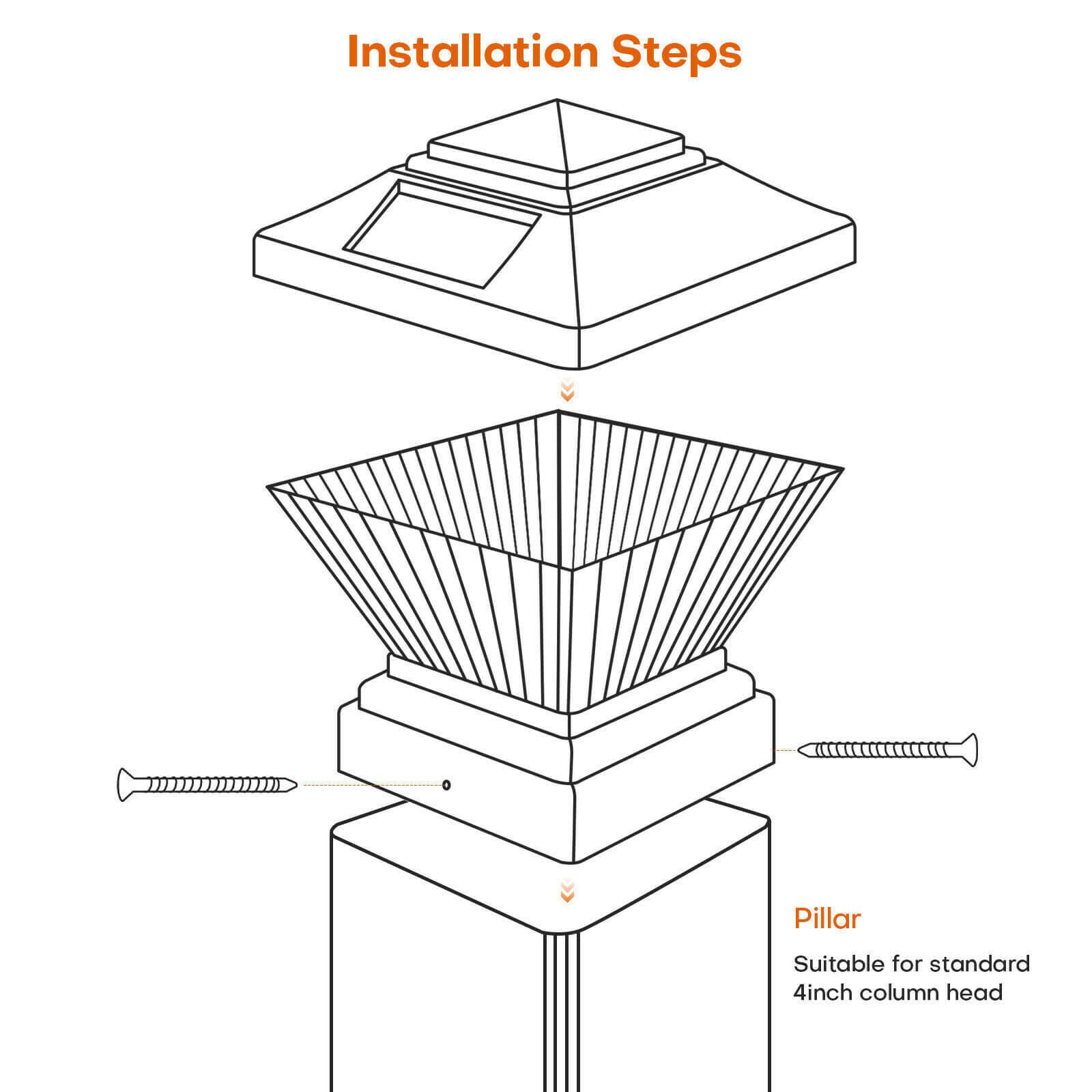 Installation Steps

Pillar

Suitable for standard 4inch column head